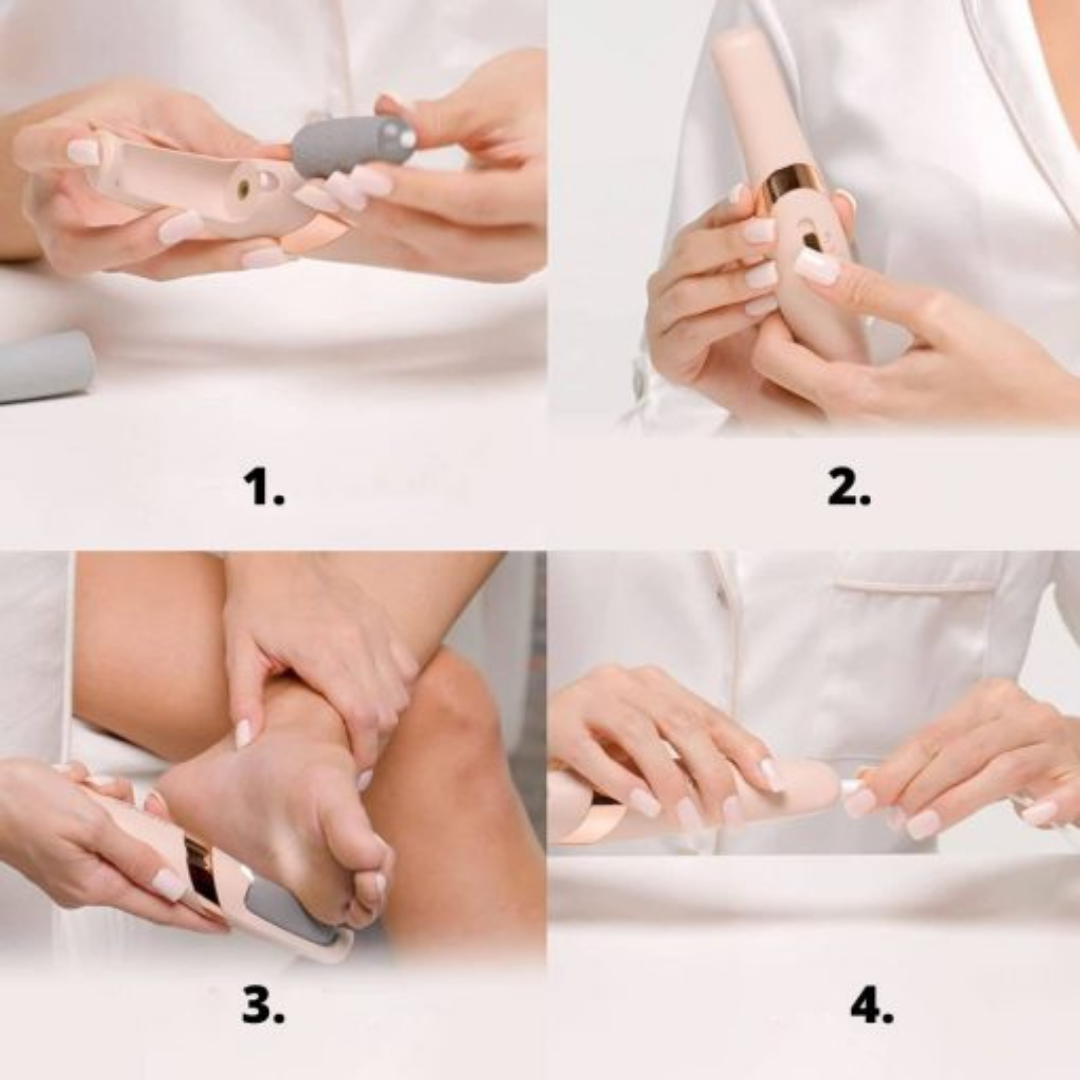 1.

2.

3.

4.